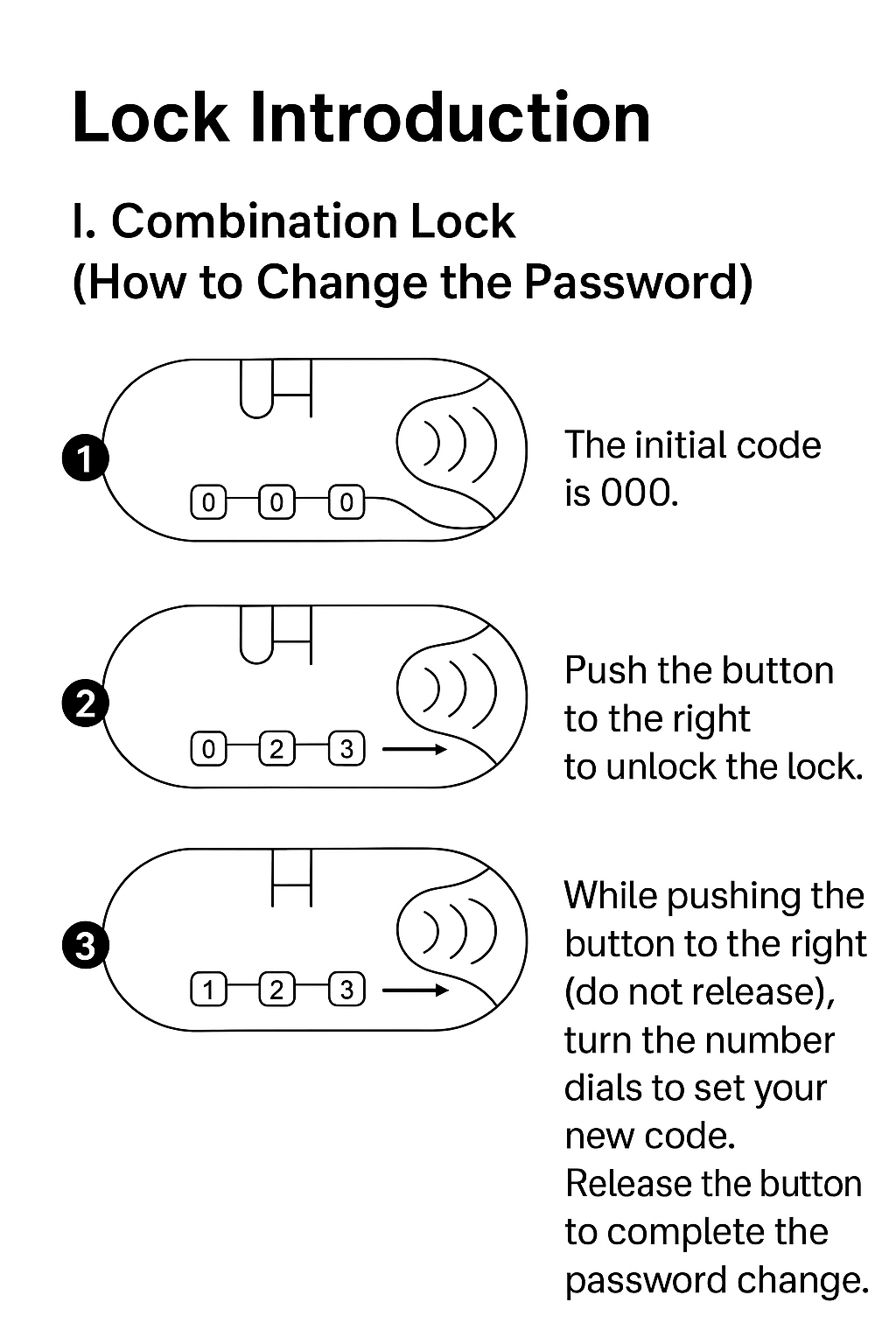 Lock Introduction

I. Combination Lock
(How to Change the Password)

1

0 0 0

The initial code is 000.

2

0 2 3

Push the button to the right to unlock the lock.

3

1 2 3

While pushing the button to the right (do not release), turn the number dials to set your new code. Release the button to complete the password change.