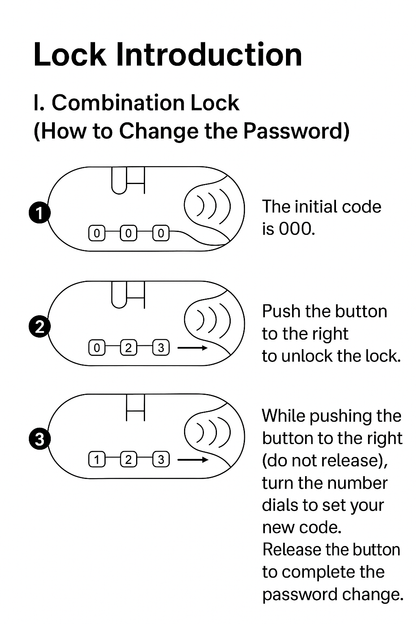 Lock Introduction

I. Combination Lock
(How to Change the Password)

1

0 0 0

The initial code is 000.

2

0 2 3

Push the button to the right to unlock the lock.

3

1 2 3

While pushing the button to the right (do not release), turn the number dials to set your new code. Release the button to complete the password change.